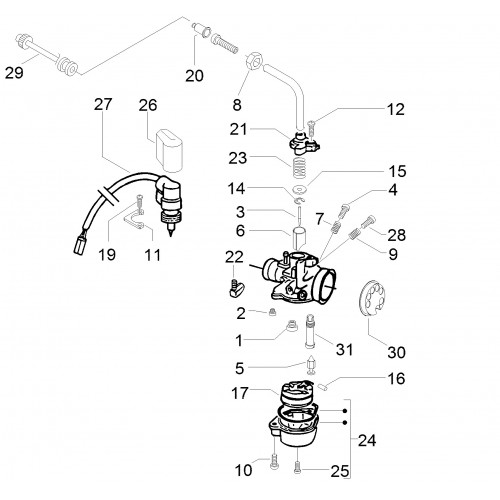 29
20
8
27
26
12
21
23
15
14
4
3
7
6
28
9
19
11
22
2
1
31
30
5
16
17
24
10
25